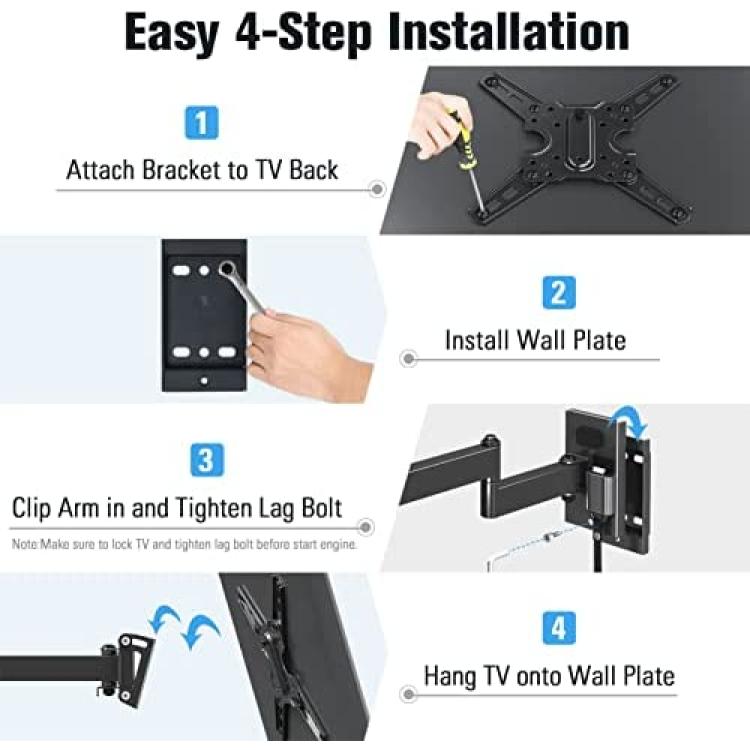 Easy 4-Step Installation

1

Attach Bracket to TV Back

2

Install Wall Plate

3

Clip Arm in and Tighten Lag Bolt

Note:Make sure to lock TV and tighten lag bolt before start engine.

4

Hang TV onto Wall Plate