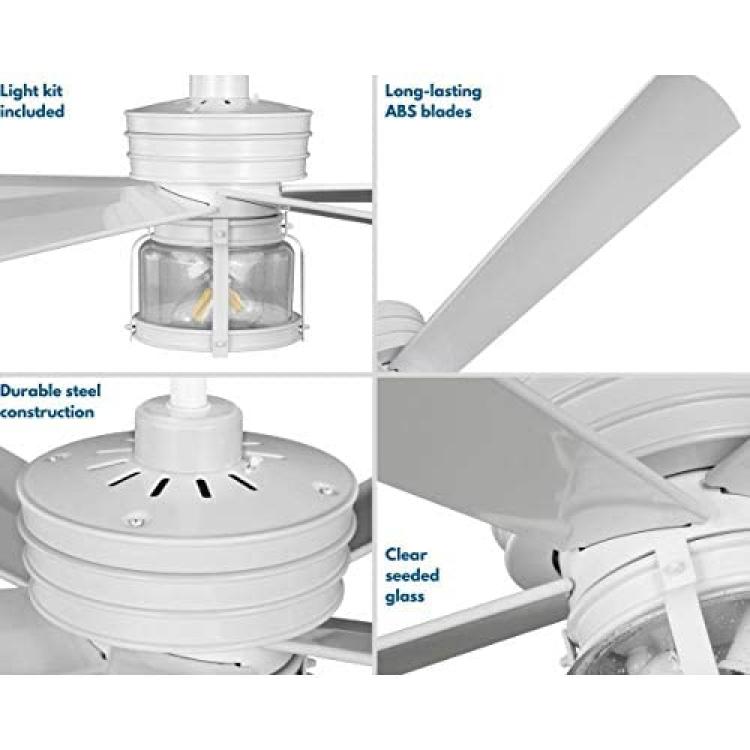 Light kit included

Long-lasting ABS blades

Durable steel construction

Clear seeded glass