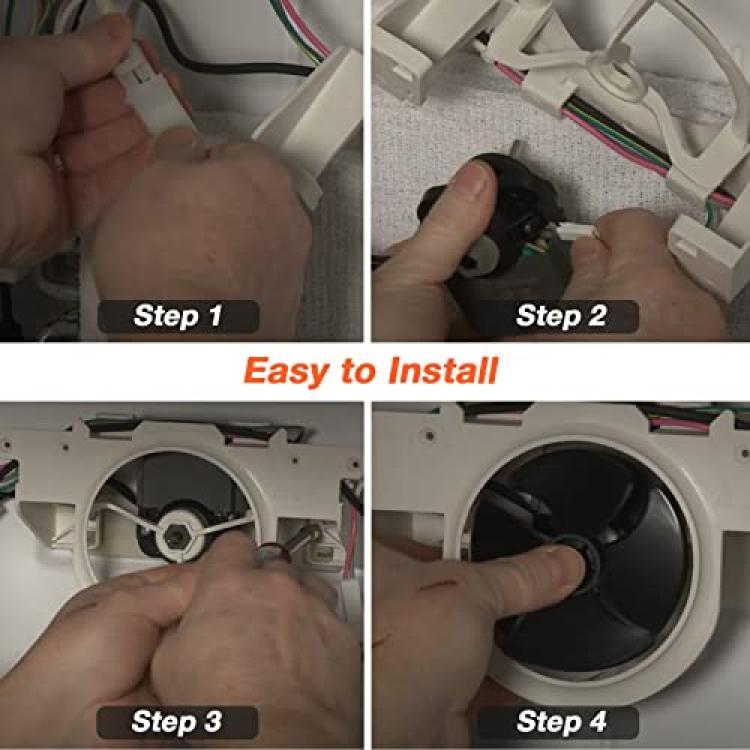 Step 1

Step 2

Easy to Install

Step 3

Step 4