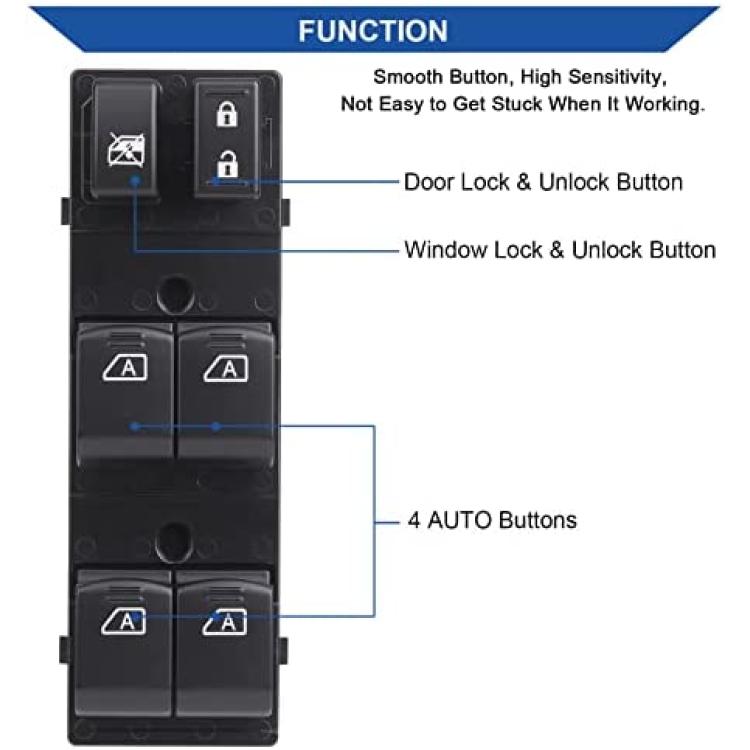 FUNCTION

Smooth Button, High Sensitivity, Not Easy to Get Stuck When It Working.

Door Lock & Unlock Button

Window Lock & Unlock Button

A A

4 AUTO Buttons

A A