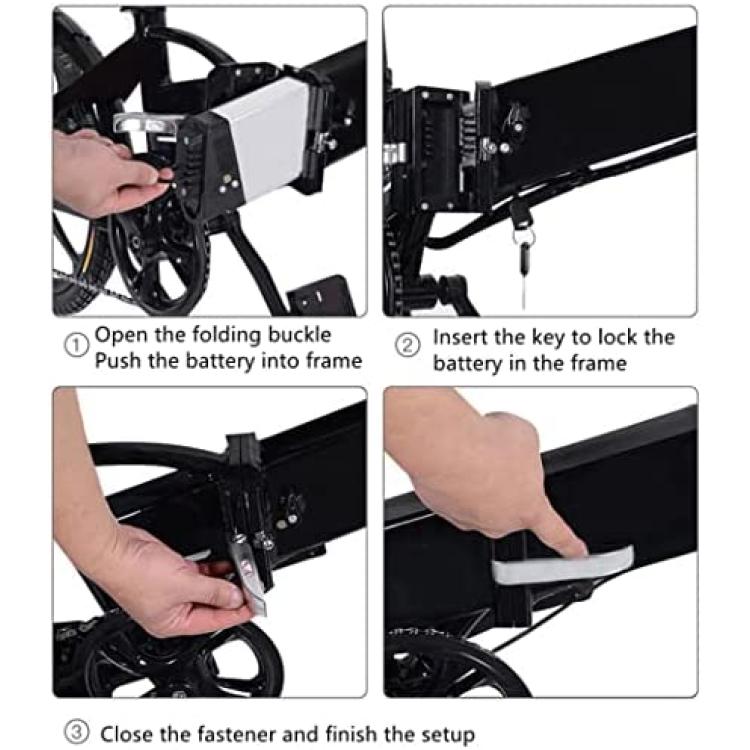 ① Open the folding buckle
Push the battery into frame

② Insert the key to lock the battery in the frame

③ Close the fastener and finish the setup