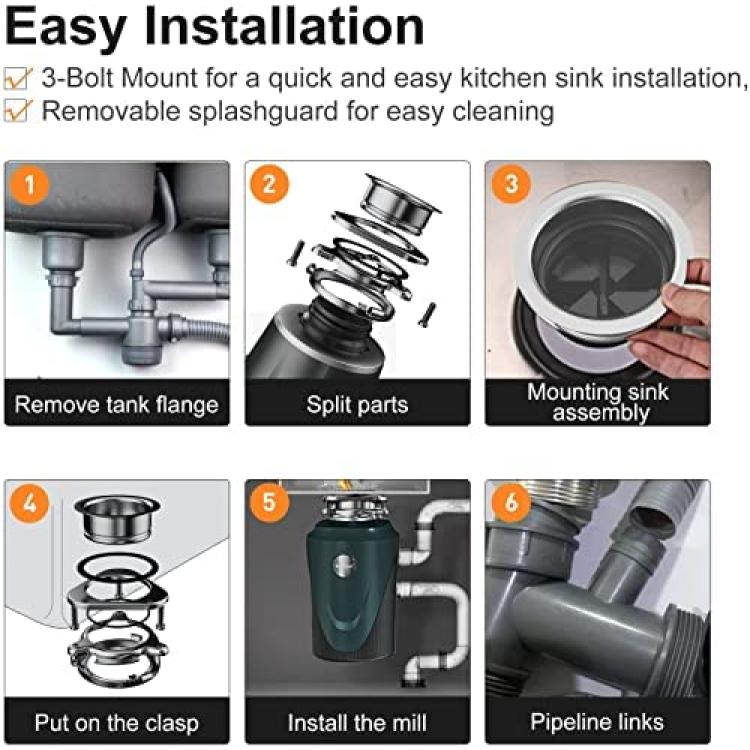 Easy Installation

3-Bolt Mount for a quick and easy kitchen sink installation,

Removable splashguard for easy cleaning

1
Remove tank flange

2
Split parts

3
Mounting sink assembly

4
Put on the clasp

5
Install the mill

6
Pipeline links