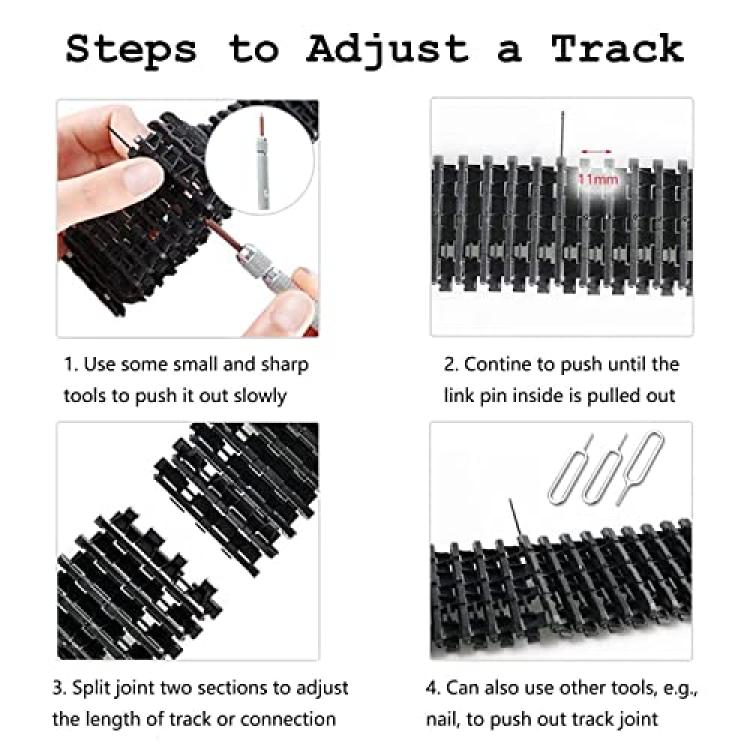 Steps to Adjust a Track

11mm

1. Use some small and sharp tools to push it out slowly

2. Contine to push until the link pin inside is pulled out

3. Split joint two sections to adjust the length of track or connection

4. Can also use other tools, e.g., nail, to push out track joint