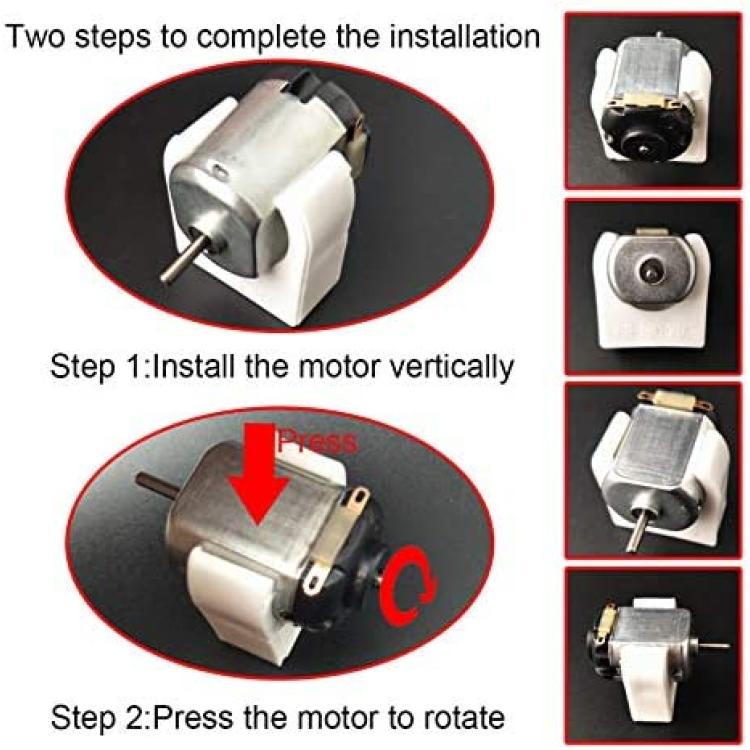 Two steps to complete the installation

Step 1:Install the motor vertically

Press

Step 2:Press the motor to rotate