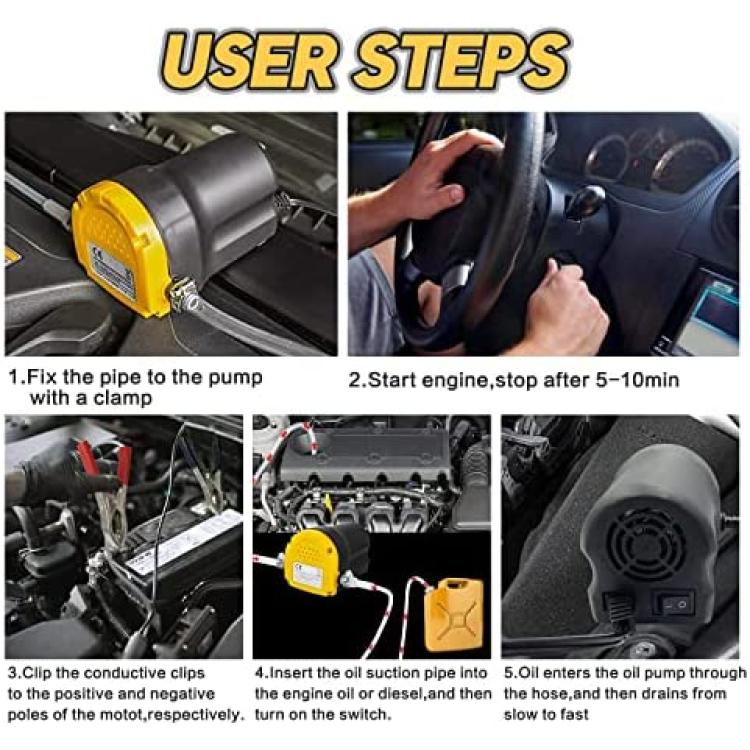 USER STEPS

1.Fix the pipe to the pump with a clamp

2.Start engine,stop after 5-10min

3.Clip the conductive clips to the positive and negative poles of the motot,respectively.

4.Insert the oil suction pipe into the engine oil or diesel,and then turn on the switch.

5.Oil enters the oil pump through the hose,and then drains from slow to fast