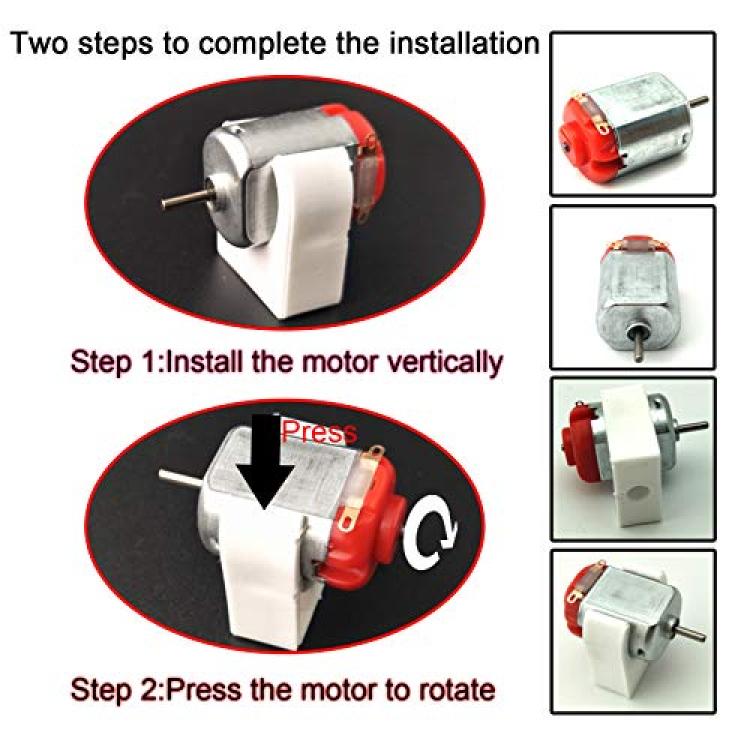 Two steps to complete the installation

Step 1:Install the motor vertically

Press

Step 2:Press the motor to rotate