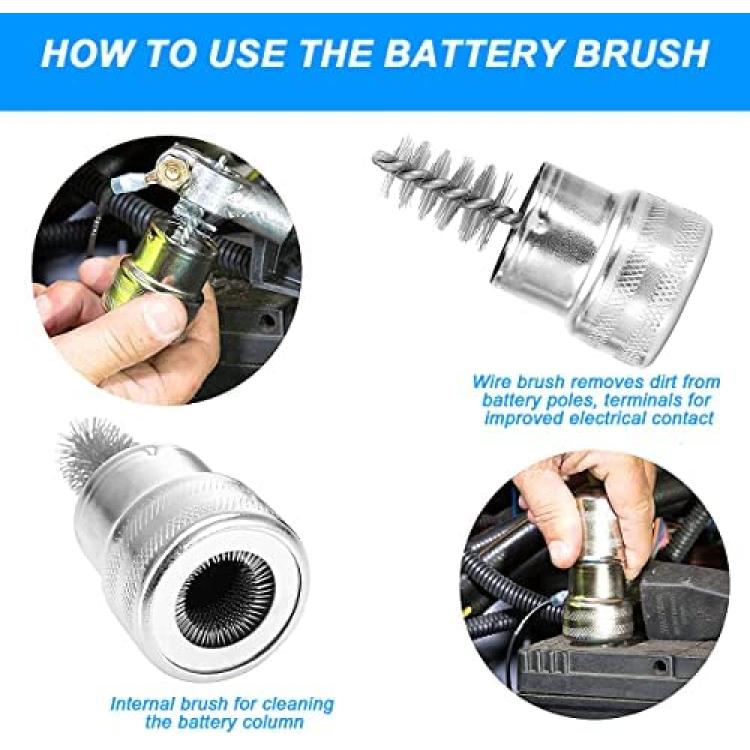 HOW TO USE THE BATTERY BRUSH

Wire brush removes dirt from battery poles, terminals for improved electrical contact

Internal brush for cleaning the battery column