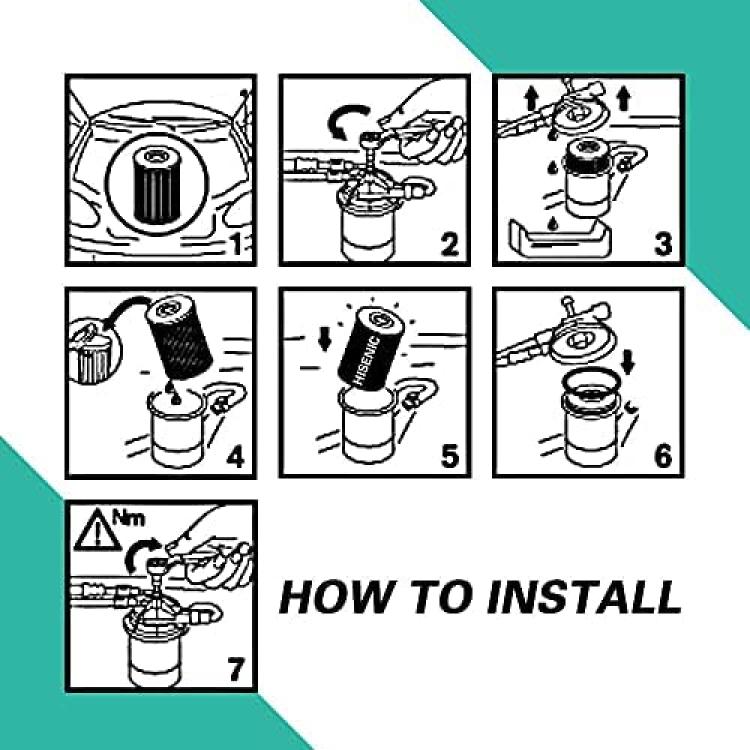 1
2
3
4
HISENIC
5
6
Nm
7
HOW TO INSTALL